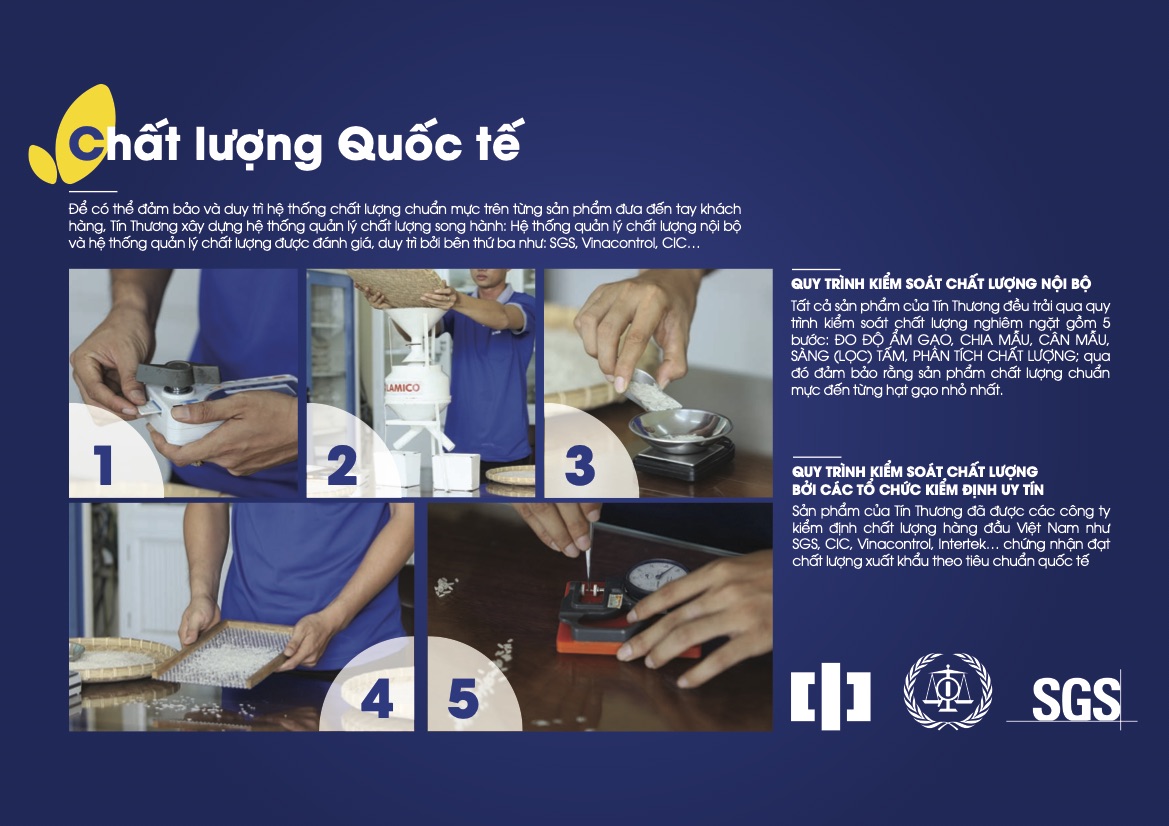 Chất lượng Quốc tế

Để có thể đảm bảo và duy trì hệ thống chất lượng chuẩn mực trên từng sản phẩm đưa đến tay khách hàng, Tín Thương xây dựng hệ thống quản lý chất lượng song hành: Hệ thống quản lý chất lượng nội bộ và hệ thống quản lý chất lượng được đánh giá, duy trì bởi bên thứ ba như: SGS, Vinacontrol, CIC…

LAMICO

1

2

3

4

5

QUY TRÌNH KIỂM SOÁT CHẤT LƯỢNG NỘI BỘ

Tất cả sản phẩm của Tín Thương đều trải qua quy trình kiểm soát chất lượng nghiêm ngặt gồm 5 bước: ĐO ĐỘ ẨM GẠO, CHIA MẪU, CÂN MẪU, SÀNG (LỌC) TẤM, PHÂN TÍCH CHẤT LƯỢNG; qua đó đảm bảo rằng sản phẩm chất lượng chuẩn mực đến từng hạt gạo nhỏ nhất.

QUY TRÌNH KIỂM SOÁT CHẤT LƯỢNG BỞI CÁC TỔ CHỨC KIỂM ĐỊNH UY TÍN

Sản phẩm của Tín Thương đã được các công ty kiểm định chất lượng hàng đầu Việt Nam như SGS, CIC, Vinacontrol, Intertek… chứng nhận đạt chất lượng xuất khẩu theo tiêu chuẩn quốc tế

SGS